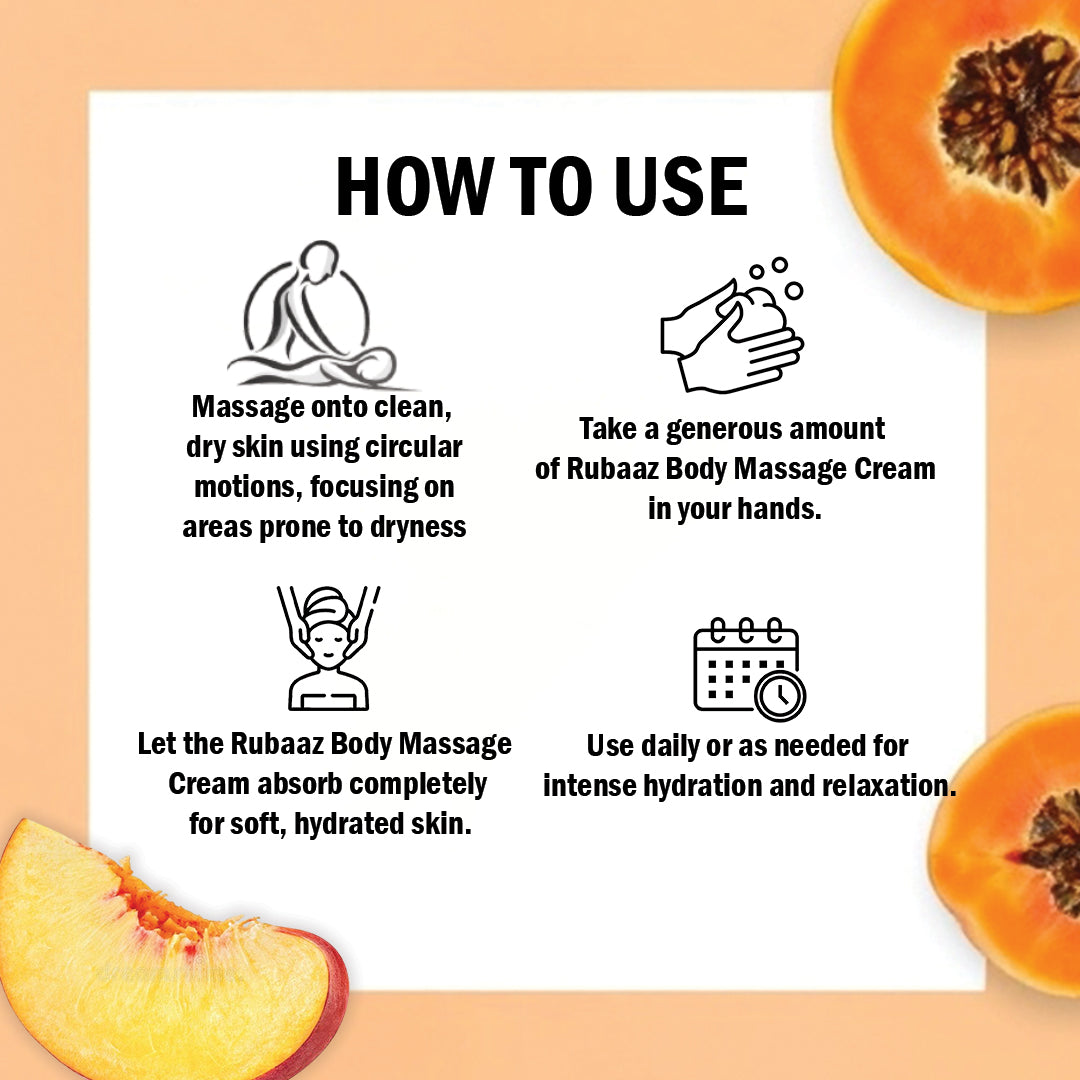 HOW TO USE

Massage onto clean, dry skin using circular motions, focusing on areas prone to dryness

Take a generous amount of Rubaaz Body Massage Cream in your hands.

Let the Rubaaz Body Massage Cream absorb completely for soft, hydrated skin.

Use daily or as needed for intense hydration and relaxation.