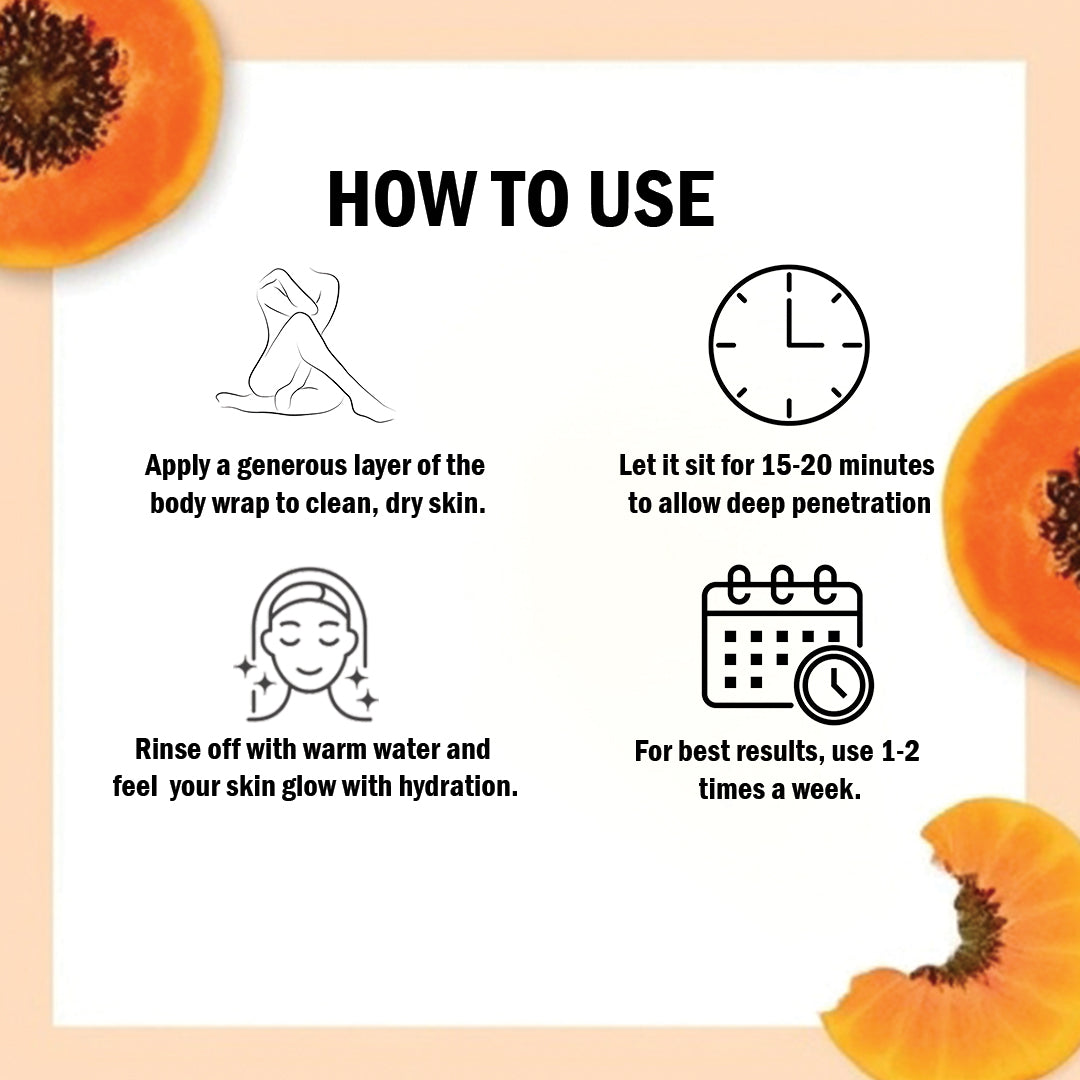 HOW TO USE

Apply a generous layer of the body wrap to clean, dry skin.

Let it sit for 15-20 minutes to allow deep penetration

Rinse off with warm water and feel  your skin glow with hydration.

For best results, use 1-2 times a week.