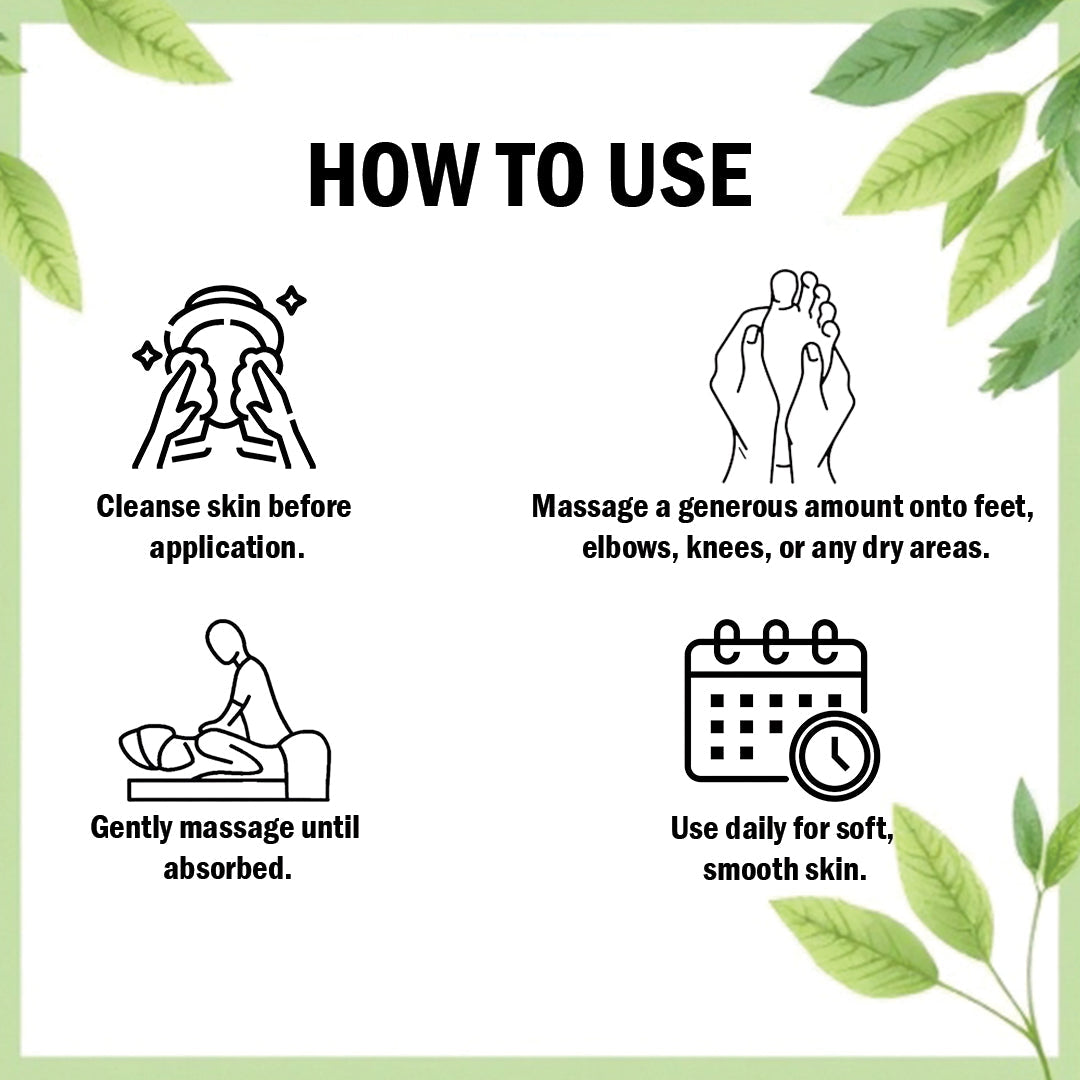 HOW TO USE

Cleanse skin before application.

Massage a generous amount onto feet, elbows, knees, or any dry areas.

Gently massage until absorbed.

Use daily for soft, smooth skin.