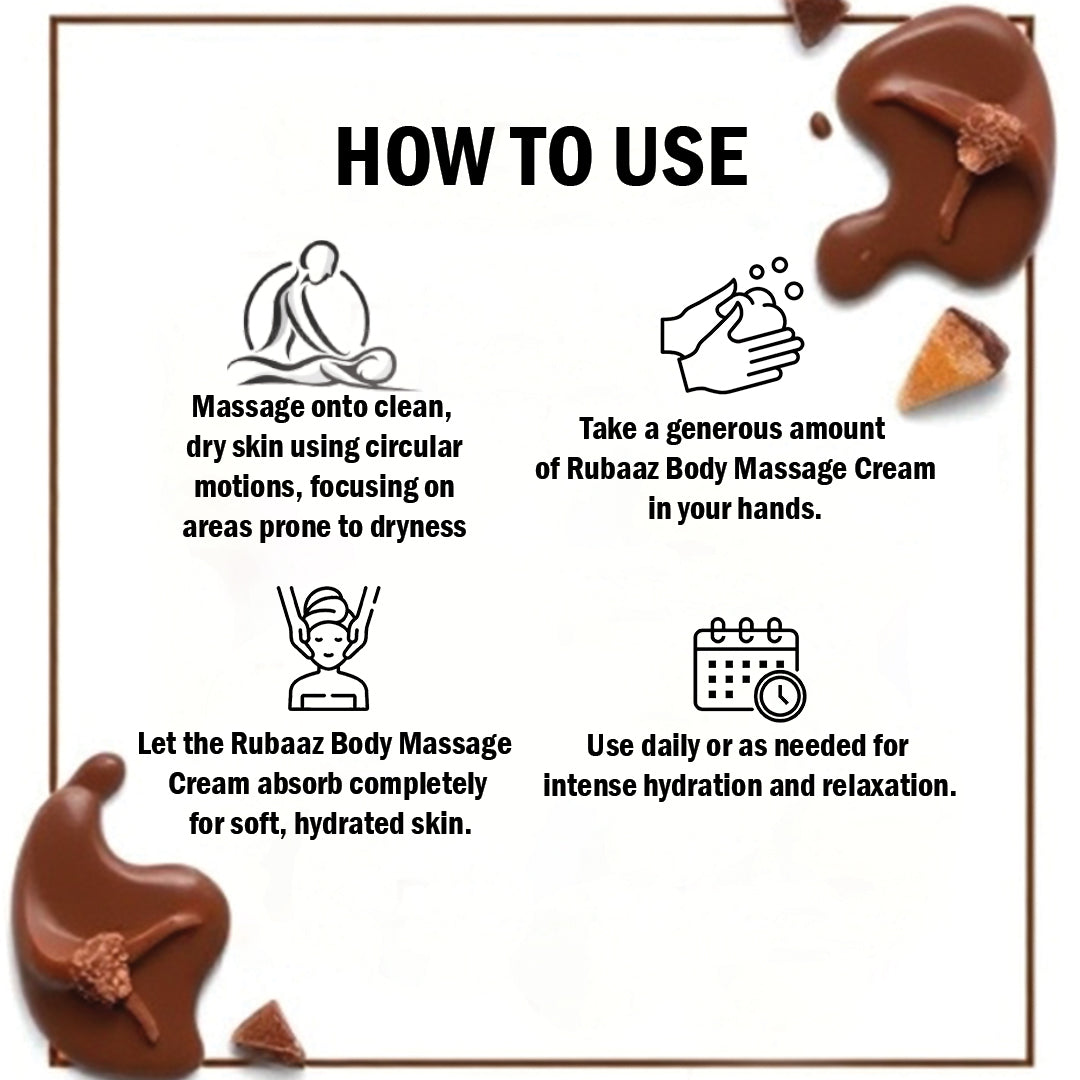 HOW TO USE

Massage onto clean, dry skin using circular motions, focusing on areas prone to dryness

Take a generous amount of Rubaaz Body Massage Cream in your hands.

Let the Rubaaz Body Massage Cream absorb completely for soft, hydrated skin.

Use daily or as needed for intense hydration and relaxation.