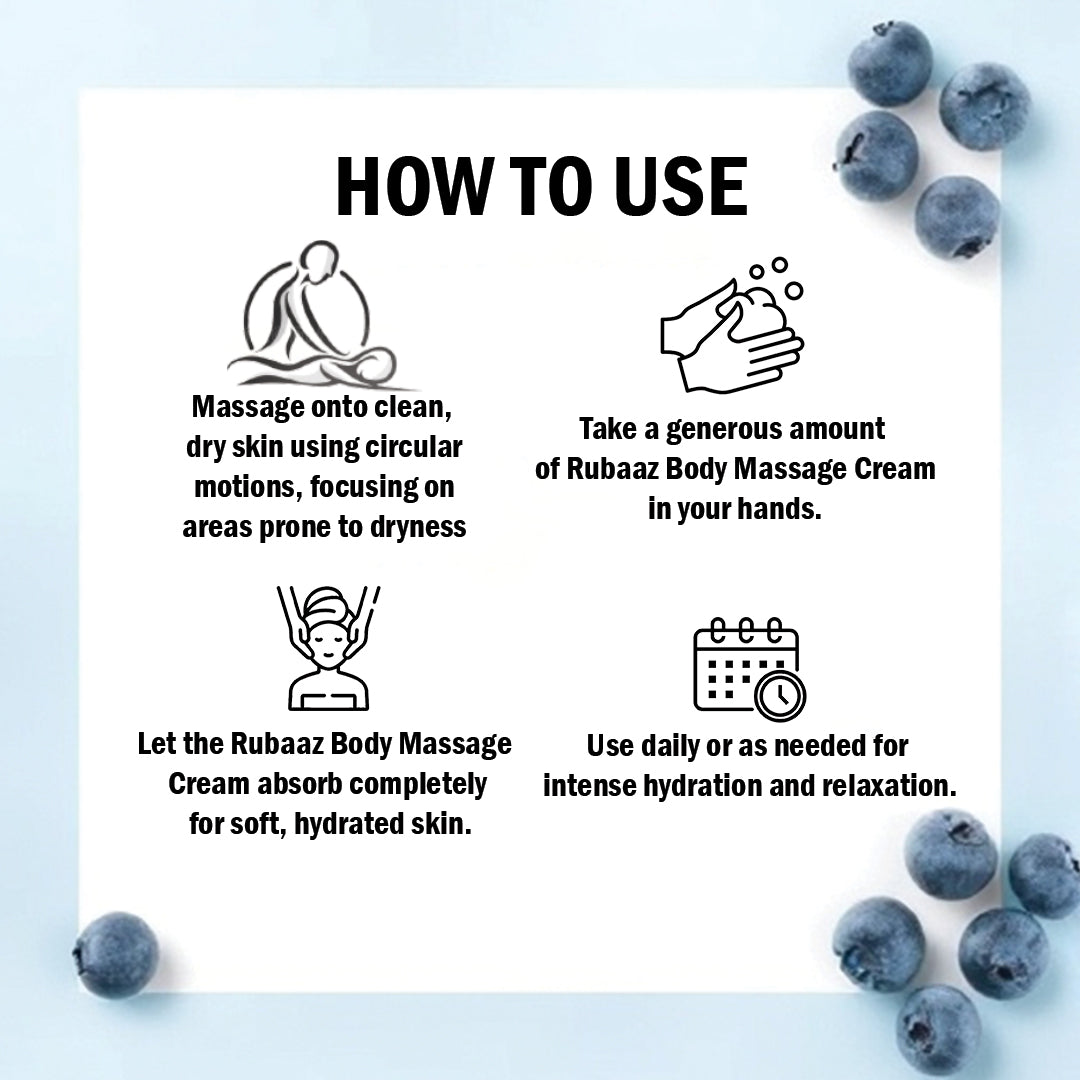 HOW TO USE

Massage onto clean, dry skin using circular motions, focusing on areas prone to dryness

Take a generous amount of Rubaaz Body Massage Cream in your hands.

Let the Rubaaz Body Massage Cream absorb completely for soft, hydrated skin.

Use daily or as needed for intense hydration and relaxation.